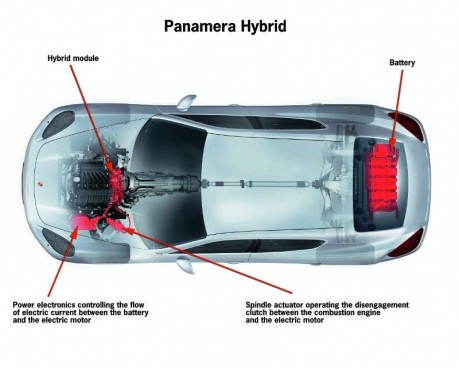 Panamera Hybrid

Hybrid module

Battery

Power electronics controlling the flow of electric current between the battery and the electric motor

Spindle actuator operating the disengagement clutch between the combustion engine and the electric motor